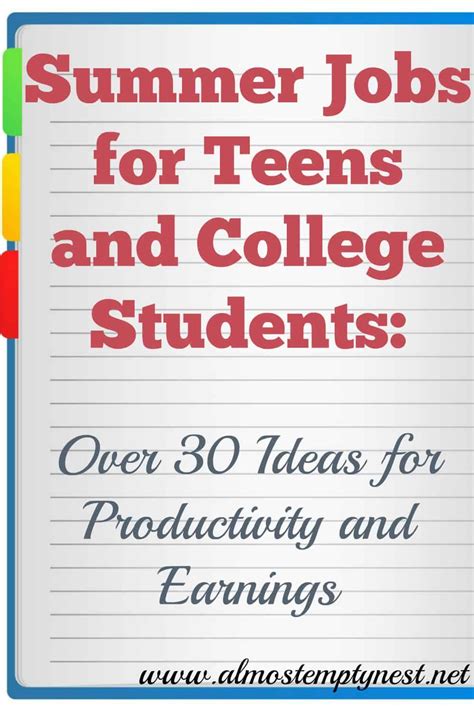 Summer Jobs for Teens and College Students:

Over 30 Ideas for Productivity and Earnings

www.almostemptynest.net